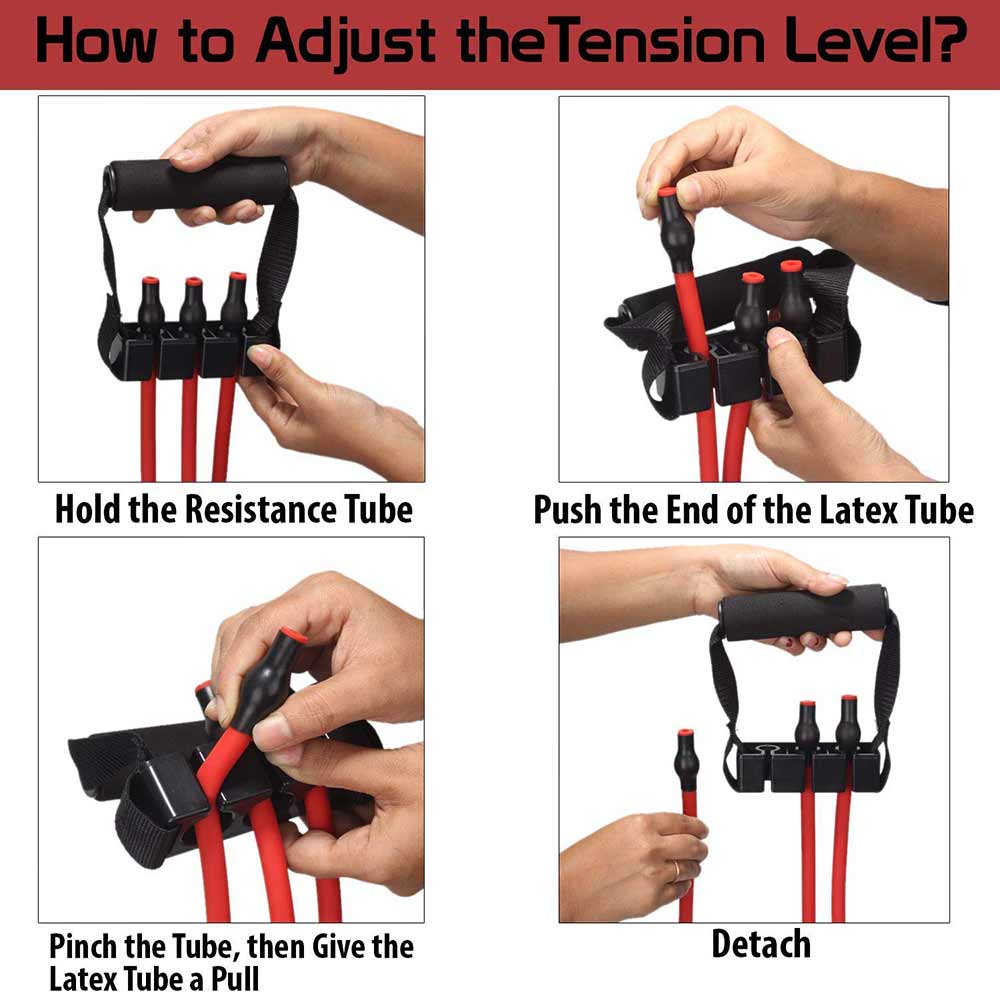 How to Adjust theTension Level?

Hold the Resistance Tube

Push the End of the Latex Tube

Pinch the Tube, then Give the Latex Tube a Pull

Detach