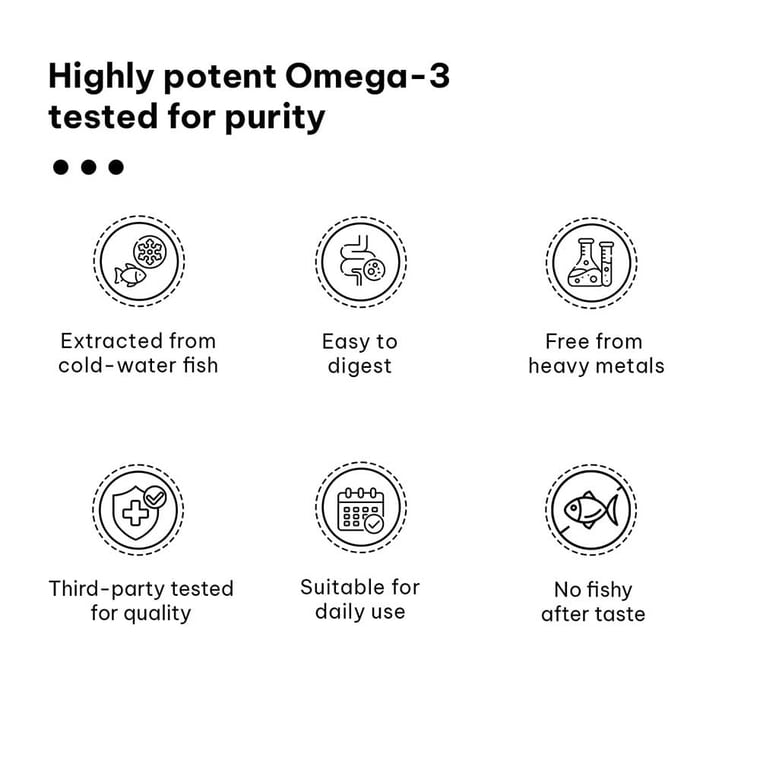 Highly potent Omega-3 tested for purity

Extracted from cold-water fish

Easy to digest

Free from heavy metals

Third-party tested for quality

Suitable for daily use

No fishy after taste